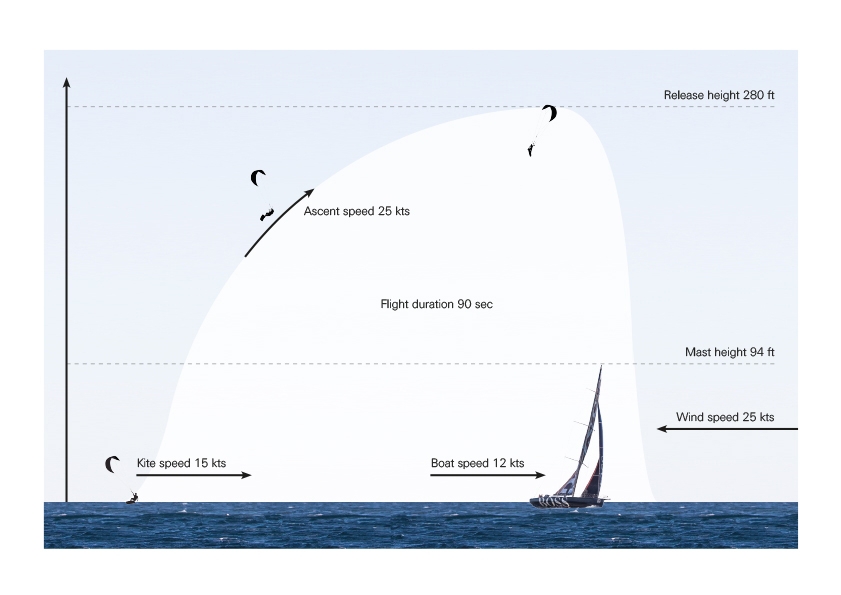 Release height 280 ft

Ascent speed 25 kts

Flight duration 90 sec

Mast height 94 ft

Wind speed 25 kts

Kite speed 15 kts

Boat speed 12 kts